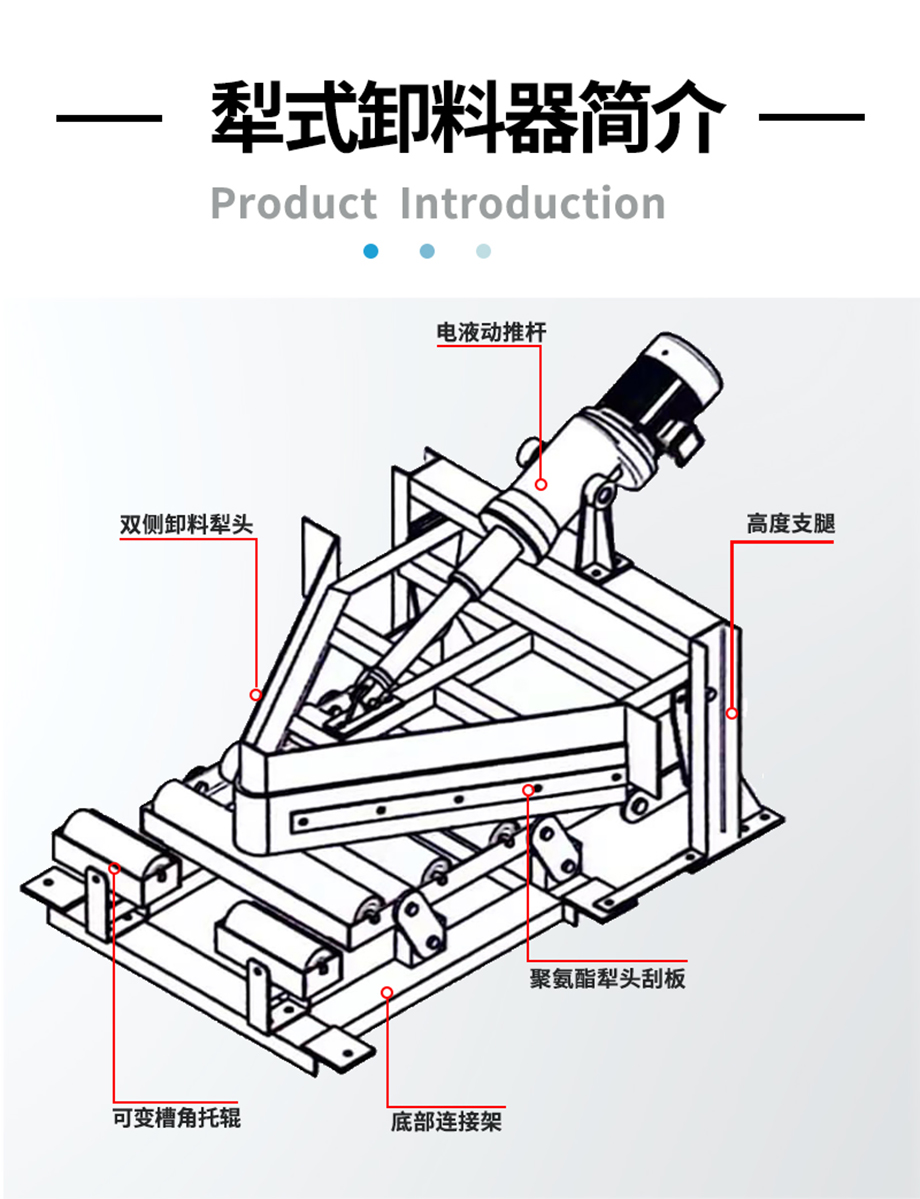 犁式卸料器简介

Product Introduction

电液动推杆

双侧卸料犁头

高度支腿

聚氨酯犁头刮板

可变槽角托辊

底部连接架